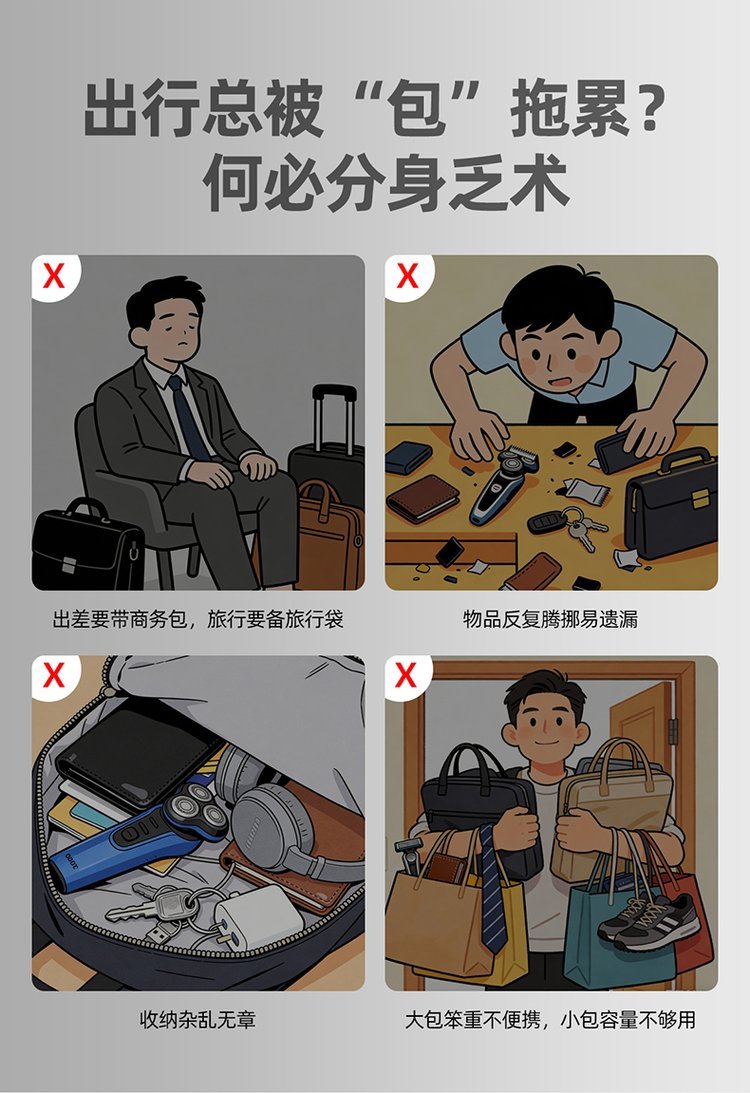 出行总被“包”拖累？
何必分身乏术

X

出差要带商务包，旅行要备旅行袋

X

物品反复腾挪易遗漏

X

收纳杂乱无章

X

大包笨重不便携，小包容量不够用